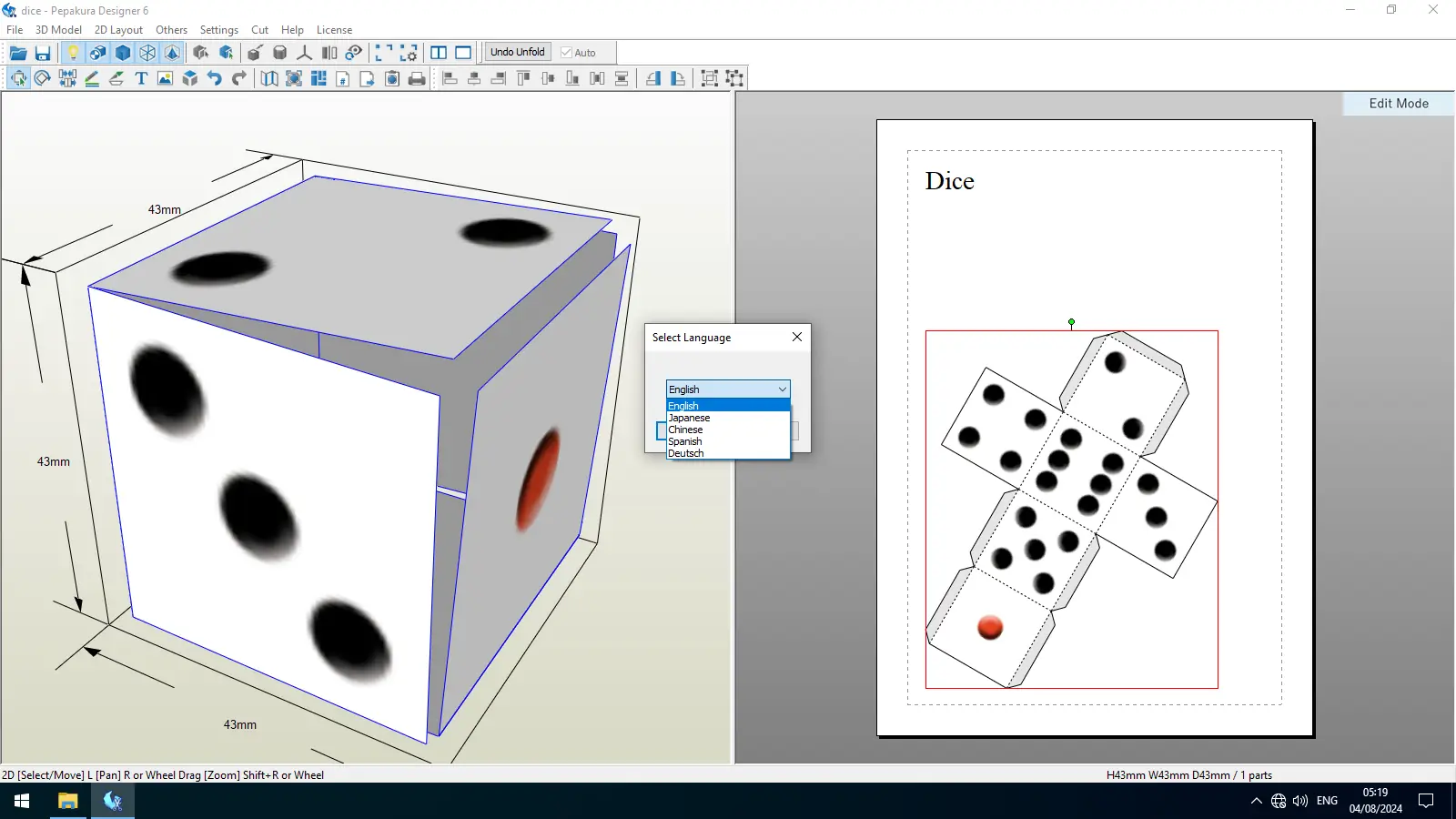 dice - Pepakura Designer 6

File 3D Model 2D Layout Others Settings Cut Help License

Undo Unfold Auto

Edit Mode

43mm

43mm

43mm

Select Language

English

English
Japanese
Chinese
Spanish
Deutsch

Dice

2D [Select/Move] L [Pan] R or Wheel Drag [Zoom] Shift+R or Wheel

H43mm W43mm D43mm / 1 parts

ENG 05:19 04/08/2024