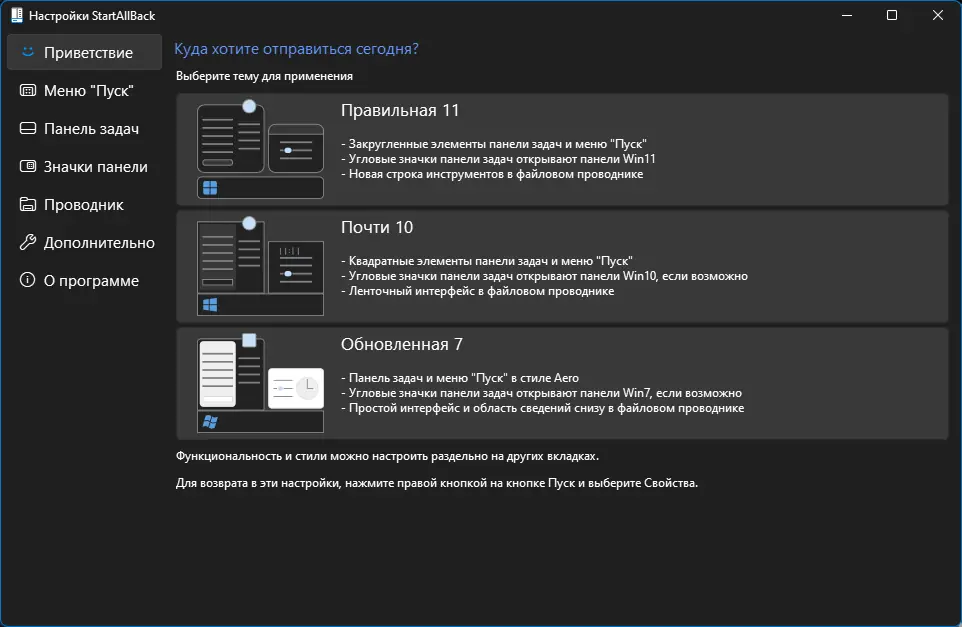 Настройки StartAllBack

Приветствие
Меню "Пуск"
Панель задач
Значки панели
Проводник
Дополнительно
О программе

Куда хотите отправиться сегодня?

Выберите тему для применения

Правильная 11
- Закругленные элементы панели задач и меню "Пуск"
- Угловые значки панели задач открывают панели Win11
- Новая строка инструментов в файловом проводнике

Почти 10
- Квадратные элементы панели задач и меню "Пуск"
- Угловые значки панели задач открывают панели Win10, если возможно
- Ленточный интерфейс в файловом проводнике

Обновленная 7
- Панель задач и меню "Пуск" в стиле Aero
- Угловые значки панели задач открывают панели Win7, если возможно
- Простой интерфейс и область сведений снизу в файловом проводнике

Функциональность и стили можно настроить раздельно на других вкладках.

Для возврата в эти настройки, нажмите правой кнопкой на кнопке Пуск и выберите Свойства.